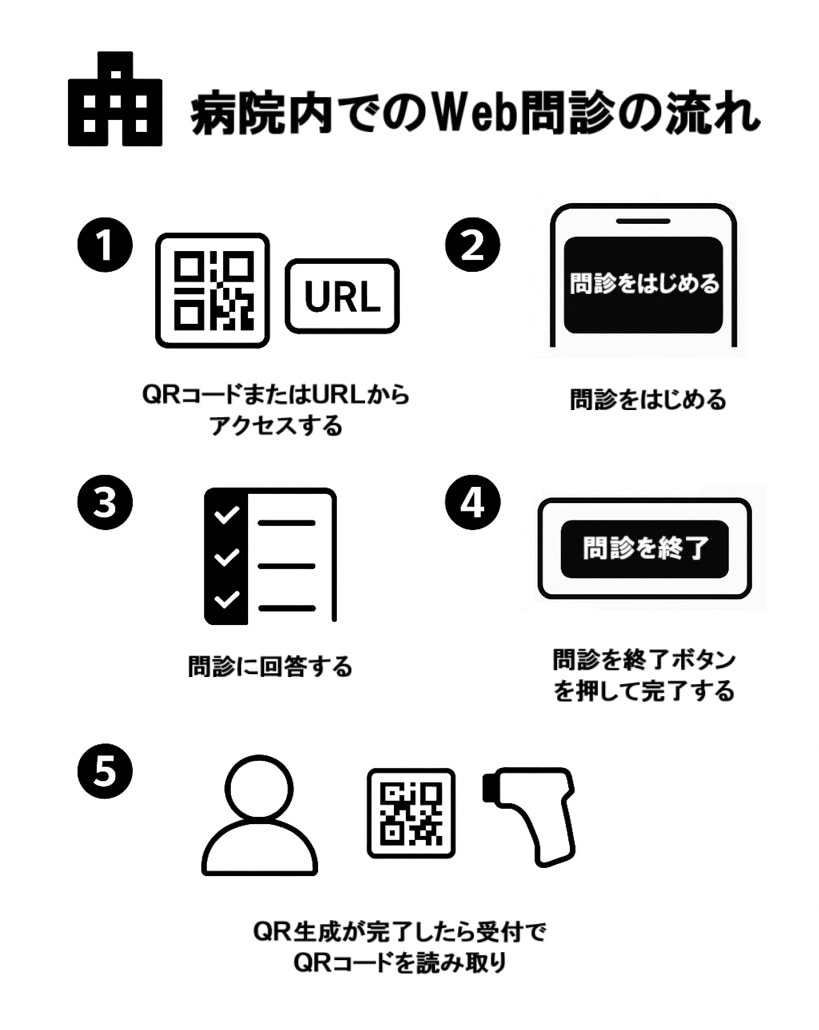 病院内でのWeb問診の流れ

1
URL
QRコードまたはURLからアクセスする

2
問診をはじめる
問診をはじめる

3
問診に回答する

4
問診を終了
問診を終了ボタンを押して完了する

5
QR生成が完了したら受付でQRコードを読み取り